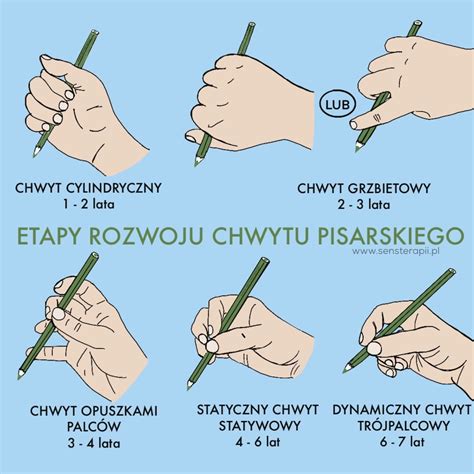 LUB

CHWYT CYLINDRYCZNY
1 - 2 lata

CHWYT GRZBIETOWY
2 - 3 lata

ETAPY ROZWOJU CHWYTU PISARSKIEGO
www.sensterapii.pl

CHWYT OPUSZKAMI PALCÓW
3 - 4 lata

STATYCZNY CHWYT STATYWOWY
4 - 6 lat

DYNAMICZNY CHWYT TRÓJPALCOWY
6 - 7 lat