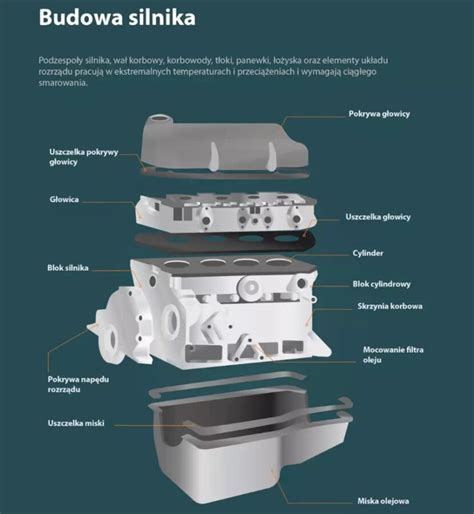 Budowa silnika

Podzespoły silnika, wał korbowy, korbowody, tłoki, panewki, łożyska oraz elementy układu rozrządu pracują w ekstremalnych temperaturach i przeciążeniach i wymagają ciągłego smarowania.

Pokrywa głowicy

Uszczelka pokrywy głowicy

Głowica

Uszczelka głowicy

Cylinder

Blok silnika

Blok cylindrowy

Skrzynia korbowa

Mocowanie filtra oleju

Pokrywa napędu rozrządu

Uszczelka miski

Miska olejowa