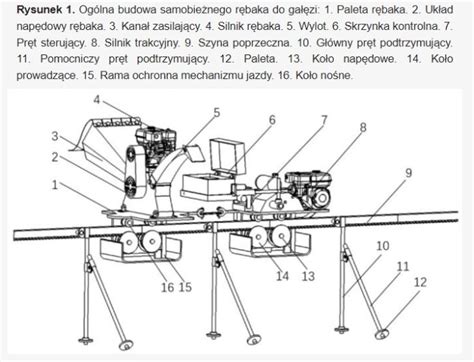 **Rysunek 1.** Ogólna budowa samobieżnego rębaka do gałęzi: 1. Paleta rębaka. 2. Układ napędowy rębaka. 3. Kanał zasilający. 4. Silnik rębaka. 5. Wylot. 6. Skrzynka kontrolna. 7. Pręt sterujący. 8. Silnik trakcyjny. 9. Szyna poprzeczna. 10. Główny pręt podtrzymujący. 11. Pomocniczy pręt podtrzymujący. 12. Paleta. 13. Koło napędowe. 14. Koło prowadzące. 15. Rama ochronna mechanizmu jazdy. 16. Koło nośne.

4
5
6
7
8
3
2
1
9
10
11
12
16
15
14
13