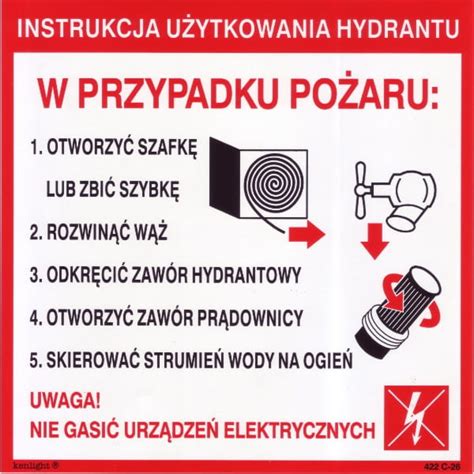 INSTRUKCJA UŻYTKOWANIA HYDRANTU

W PRZYPADKU POŻARU:

1. OTWORZYĆ SZAFKĘ
LUB ZBIĆ SZYBKĘ

2. ROZWINĄĆ WĄŻ

3. ODKRĘCIĆ ZAWÓR HYDRANTOWY

4. OTWORZYĆ ZAWÓR PRĄDOWNICY

5. SKIEROWAĆ STRUMIEŃ WODY NA OGIEŃ

UWAGA!
NIE GASIĆ URZĄDZEŃ ELEKTRYCZNYCH

kenlight ®

422 C-26