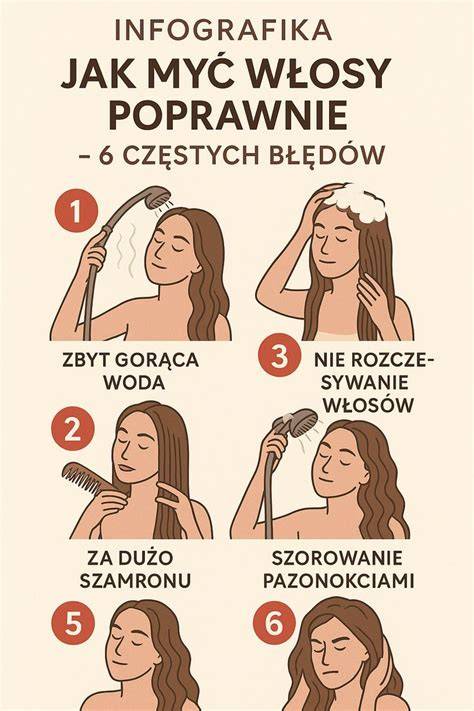 INFOGRAFIKA

JAK MYĆ WŁOSY POPRAWNIE

– 6 CZĘSTYCH BŁĘDÓW

1

ZBYT GORĄCA WODA

3

NIE ROZCZESYWANIE WŁOSÓW

2

ZA DUŻO SZAMRONU

SZOROWANIE PAZONOKCIAMI

5

6